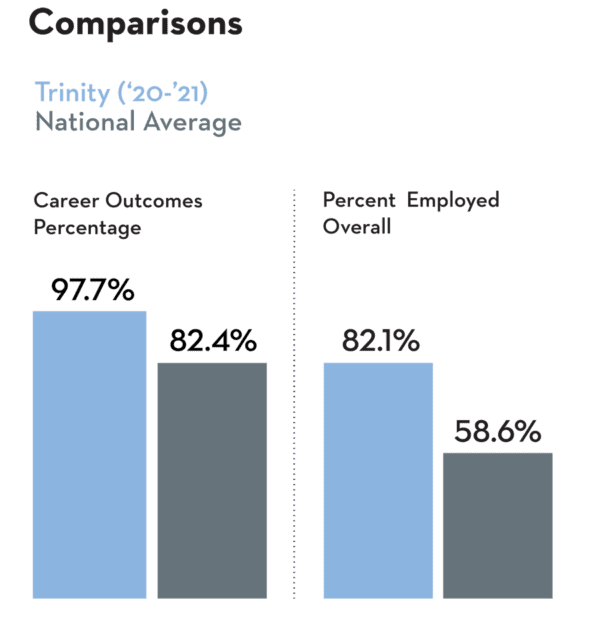 Comparisons

Trinity ('20-'21)
National Average

Career Outcomes Percentage

97.7%

82.4%

Percent Employed Overall

82.1%

58.6%