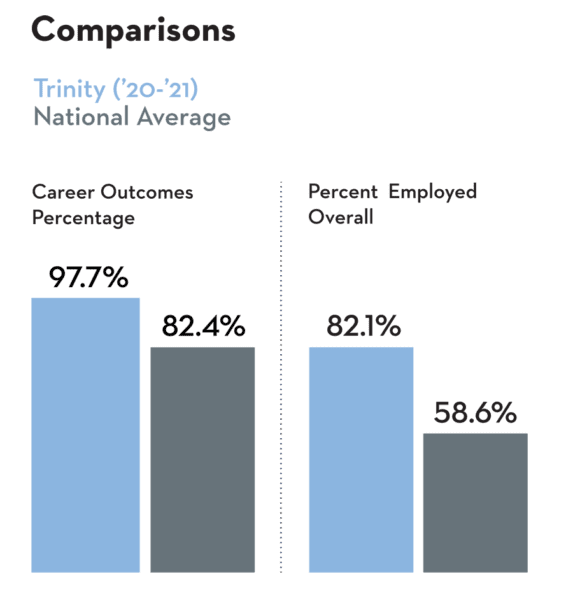 Comparisons

Trinity ('20-'21)
National Average

Career Outcomes Percentage

97.7%

82.4%

Percent Employed Overall

82.1%

58.6%