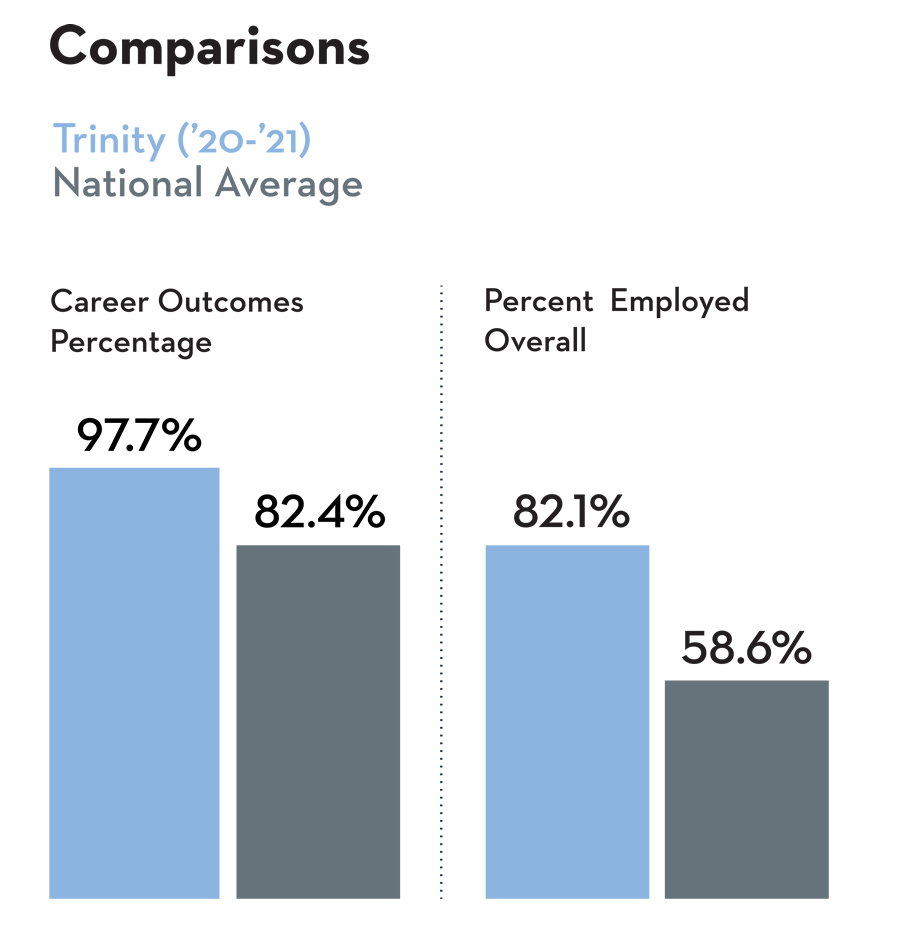 Comparisons

Trinity ('20-'21)
National Average

Career Outcomes Percentage

97.7%

82.4%

Percent Employed Overall

82.1%

58.6%