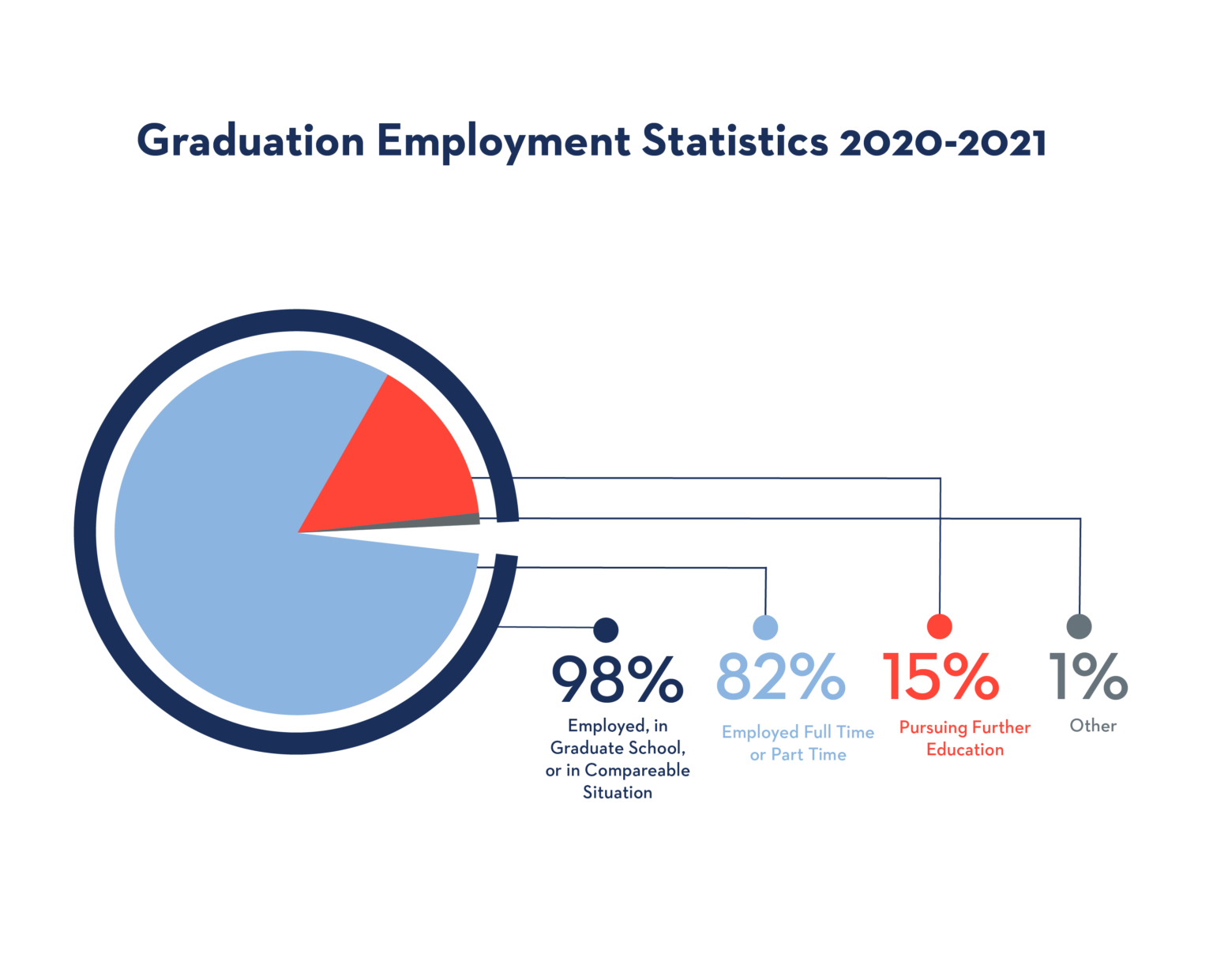 Graduation Employment Statistics 2020-2021

98%
Employed, in Graduate School, or in Compareable Situation

82%
Employed Full Time or Part Time

15%
Pursuing Further Education

1%
Other