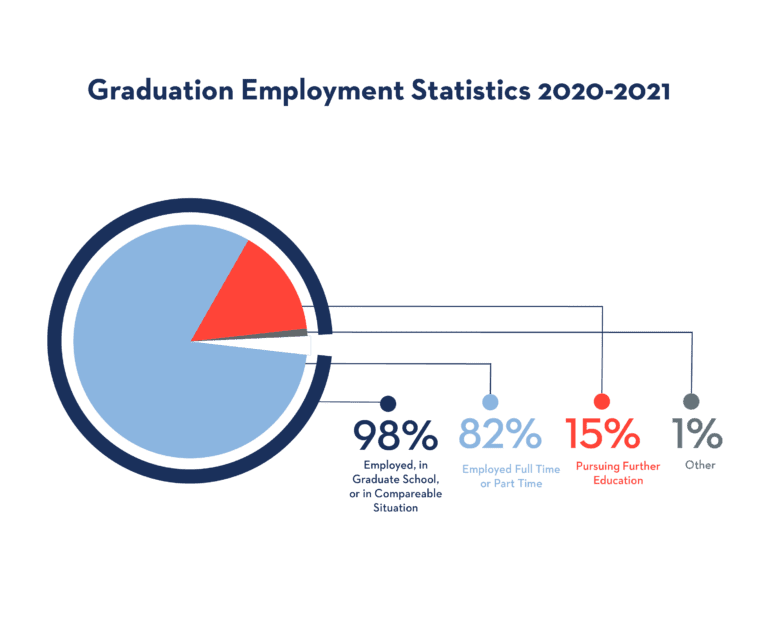 Graduation Employment Statistics 2020-2021

98%
Employed, in Graduate School, or in Compareable Situation

82%
Employed Full Time or Part Time

15%
Pursuing Further Education

1%
Other