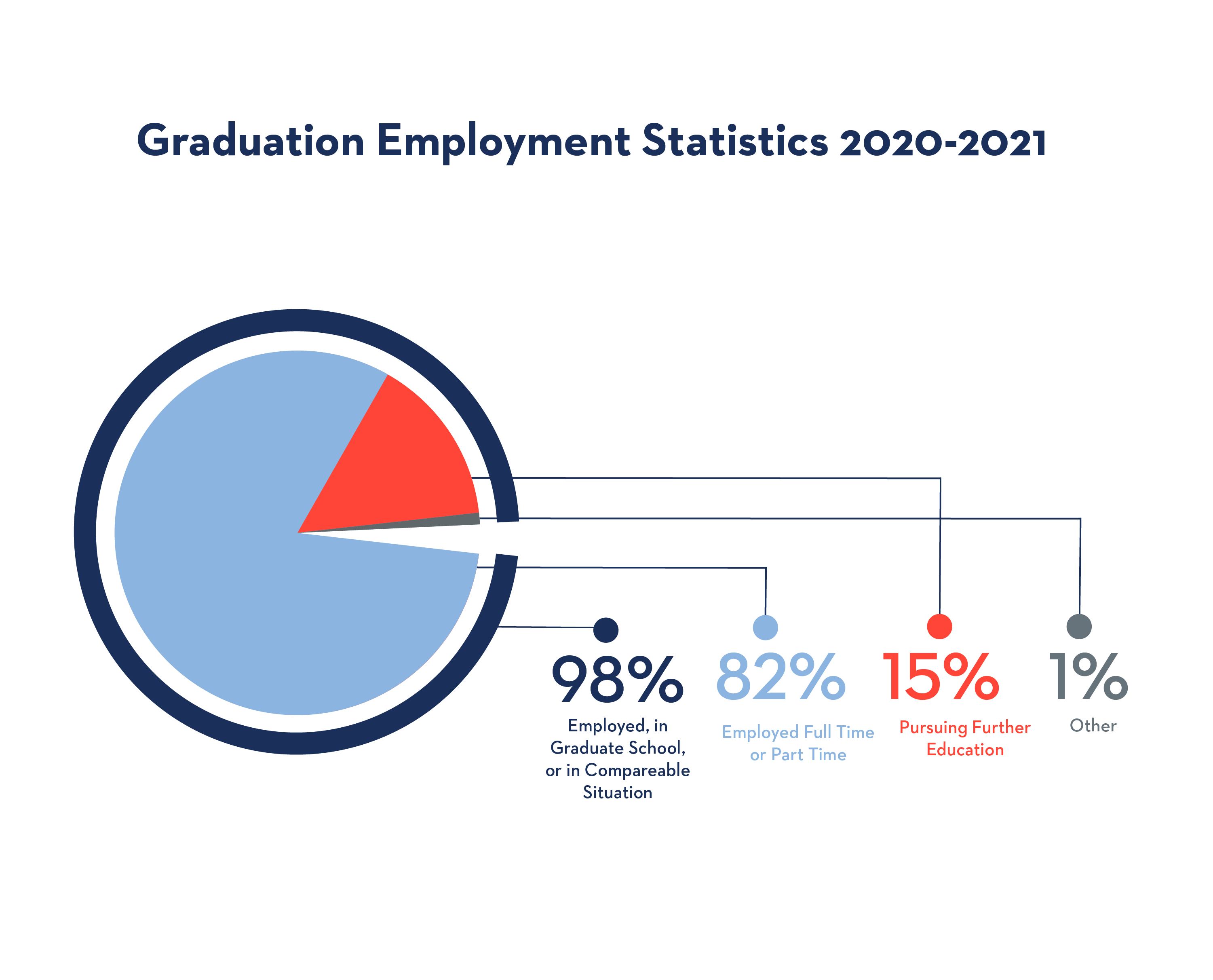 Graduation Employment Statistics 2020-2021

98%
Employed, in Graduate School, or in Compareable Situation

82%
Employed Full Time or Part Time

15%
Pursuing Further Education

1%
Other