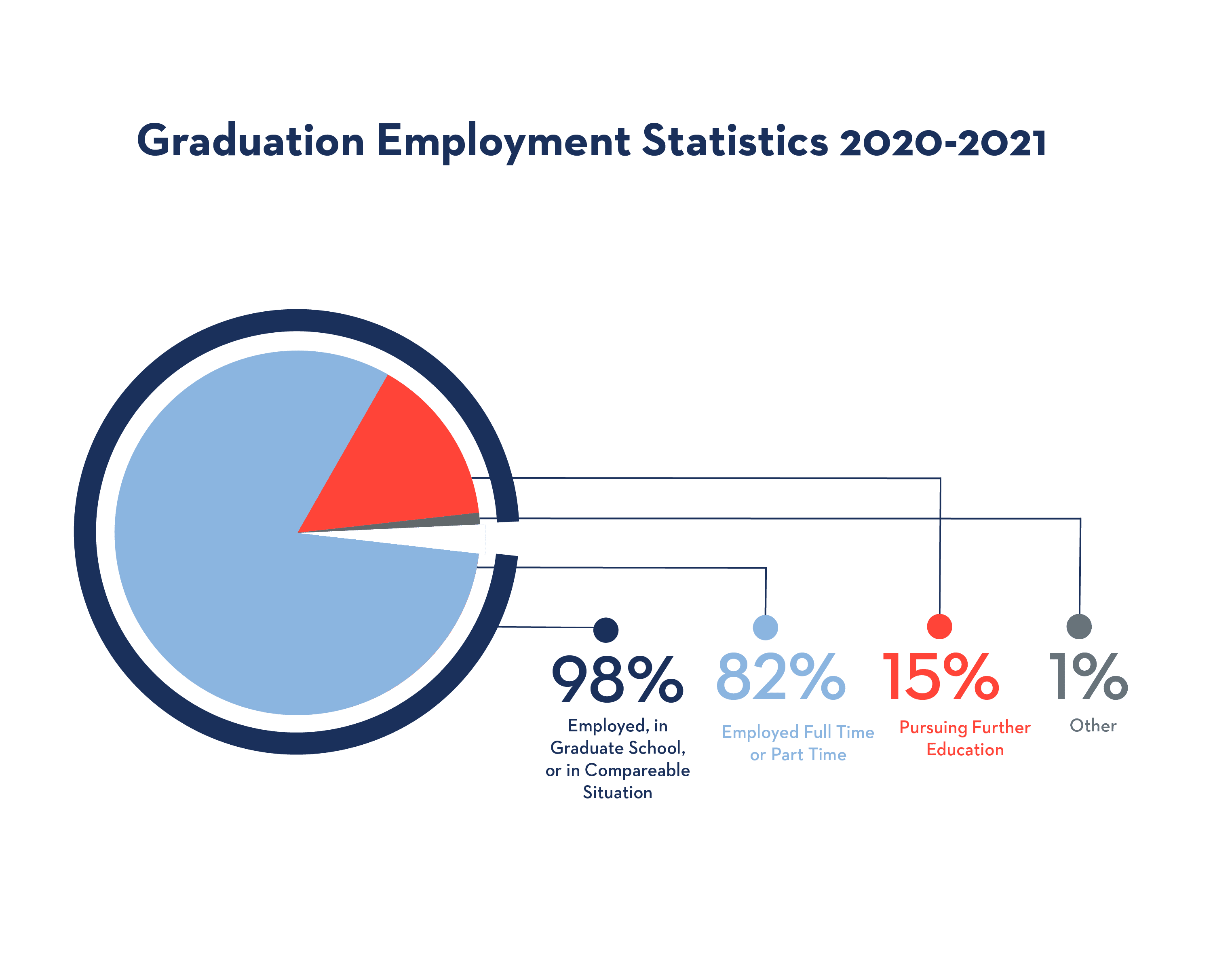 Graduation Employment Statistics 2020-2021

98%
Employed, in Graduate School, or in Compareable Situation

82%
Employed Full Time or Part Time

15%
Pursuing Further Education

1%
Other