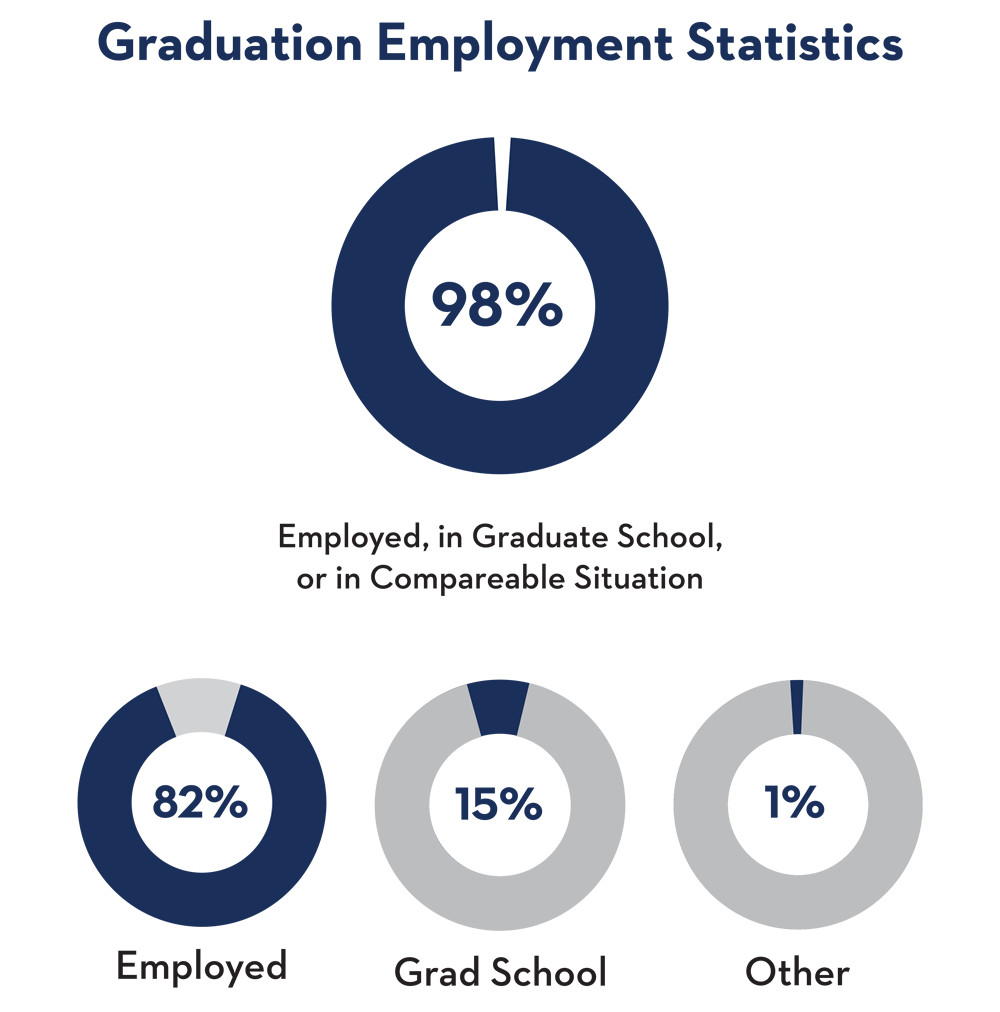 Graduation Employment Statistics

98%

Employed, in Graduate School, or in Compareable Situation

82%

Employed

15%

Grad School

1%

Other