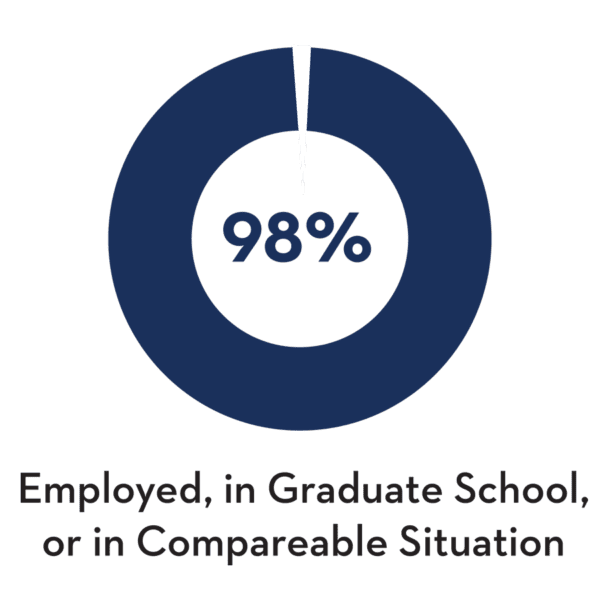 98%

Employed, in Graduate School, or in Compareable Situation