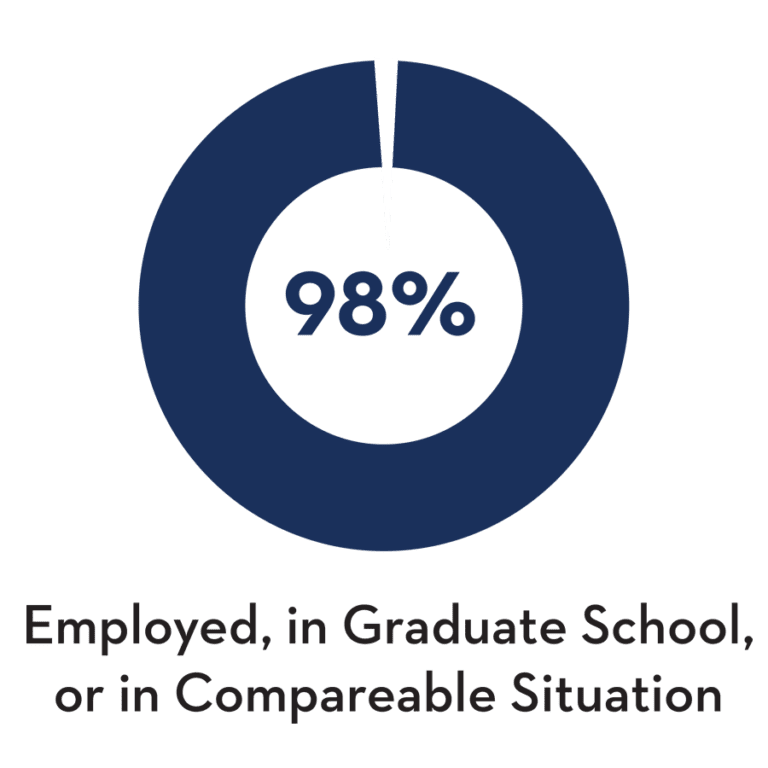 98%

Employed, in Graduate School, or in Compareable Situation