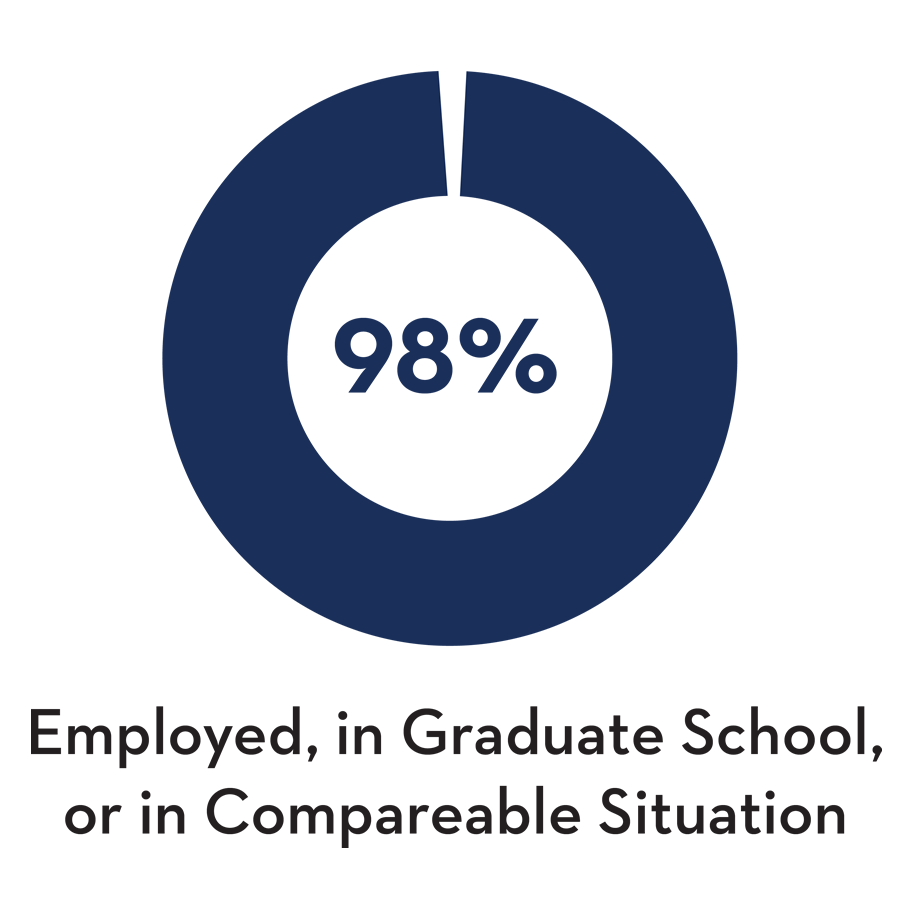 98%

Employed, in Graduate School, or in Compareable Situation