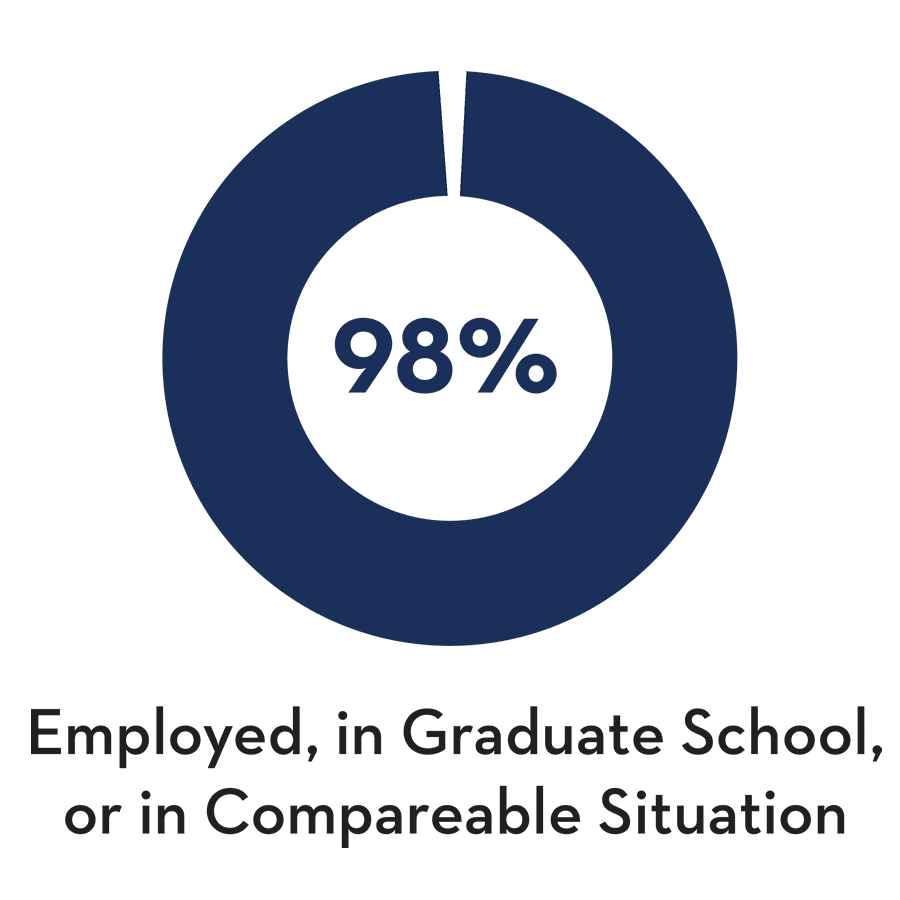 98%

Employed, in Graduate School, or in Compareable Situation