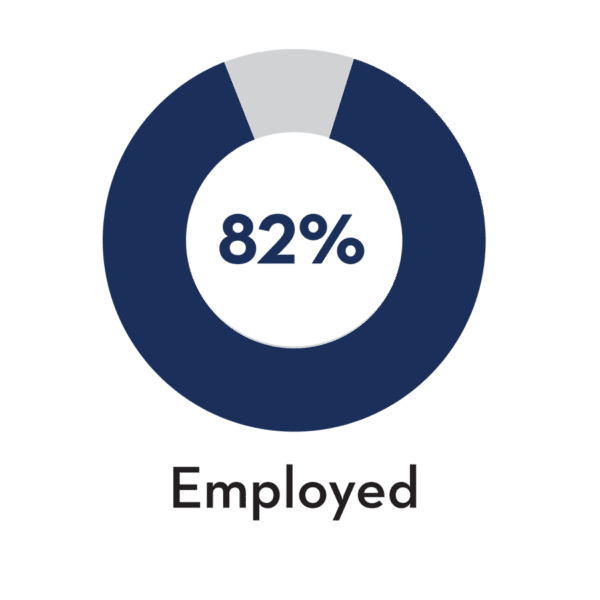 82%

Employed