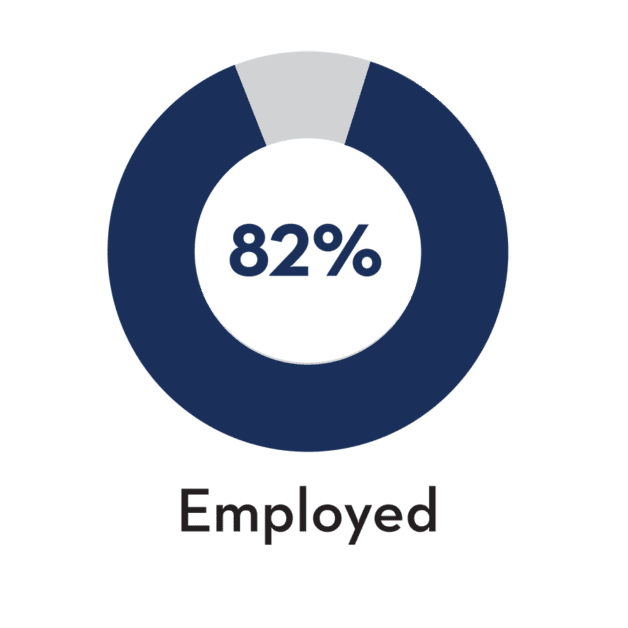 82%

Employed