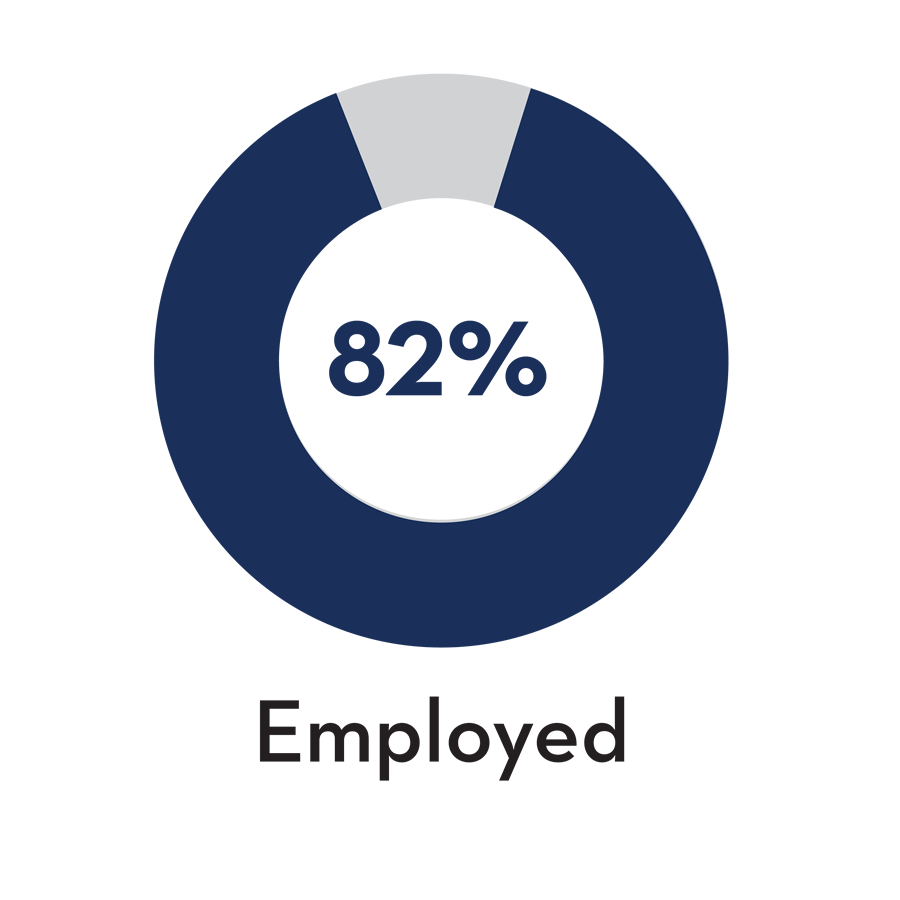 82%

Employed