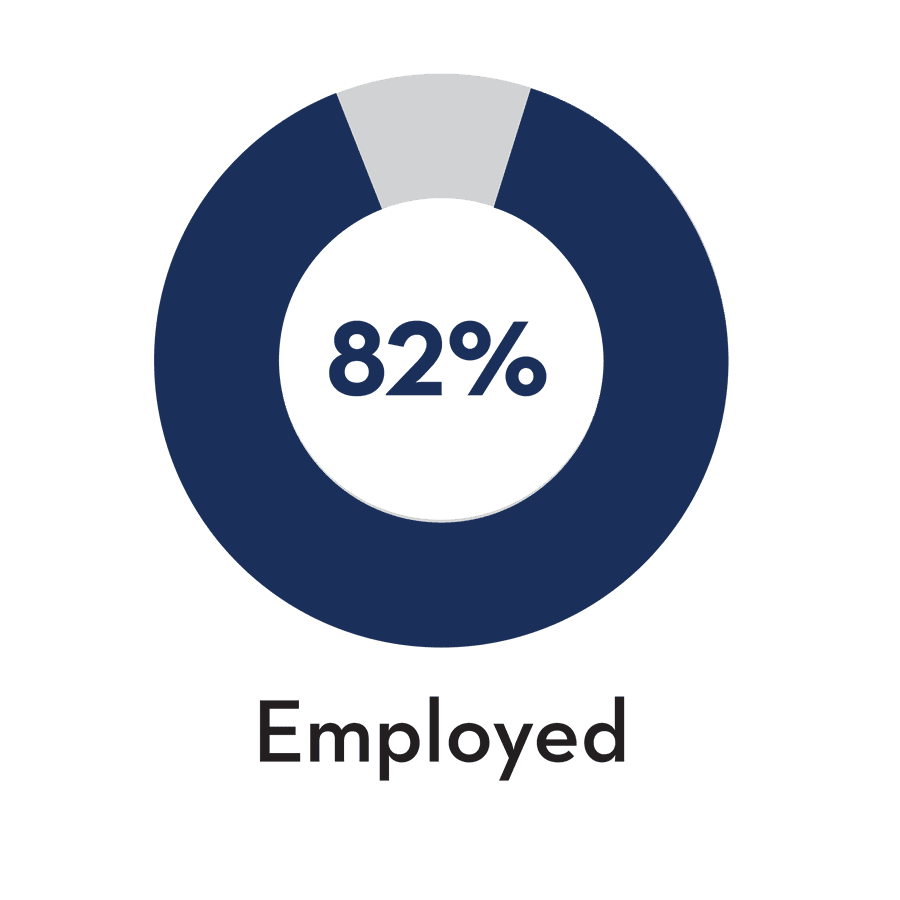 82%

Employed