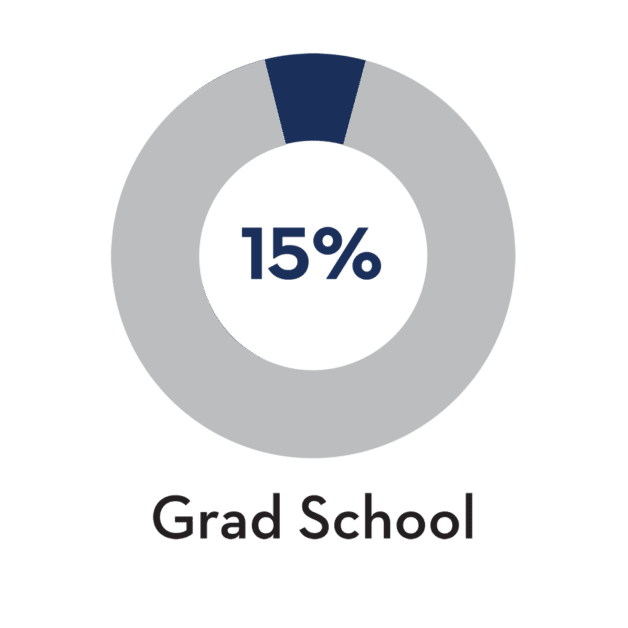 15%

Grad School