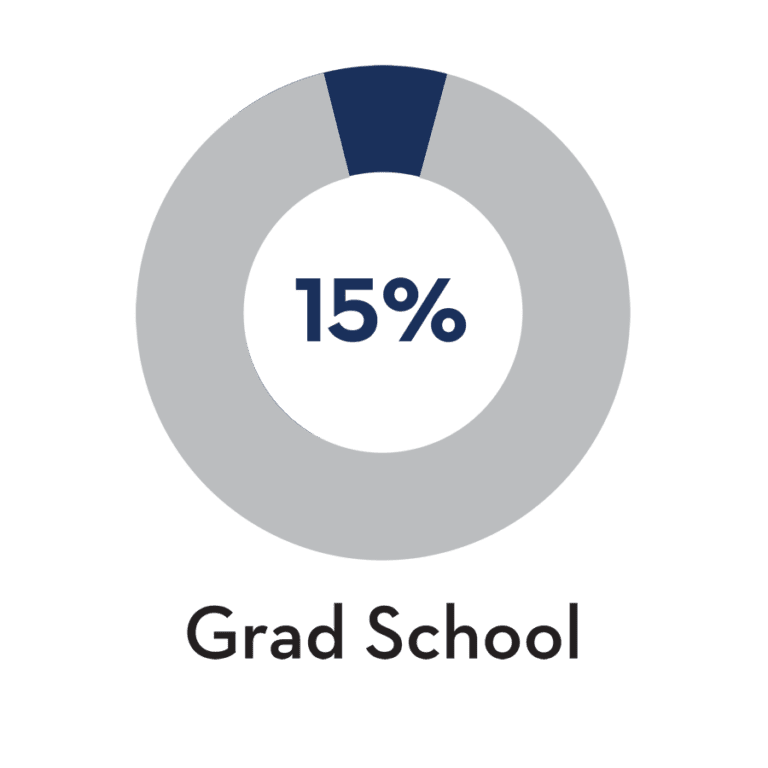 15%

Grad School