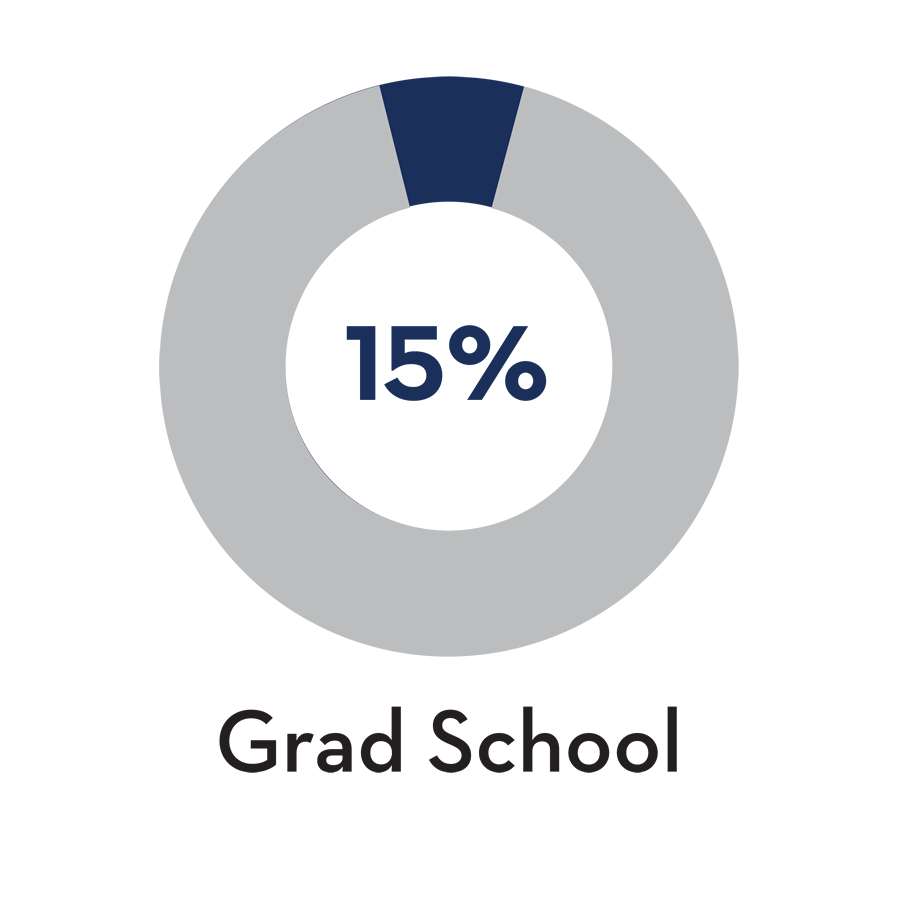 15%

Grad School