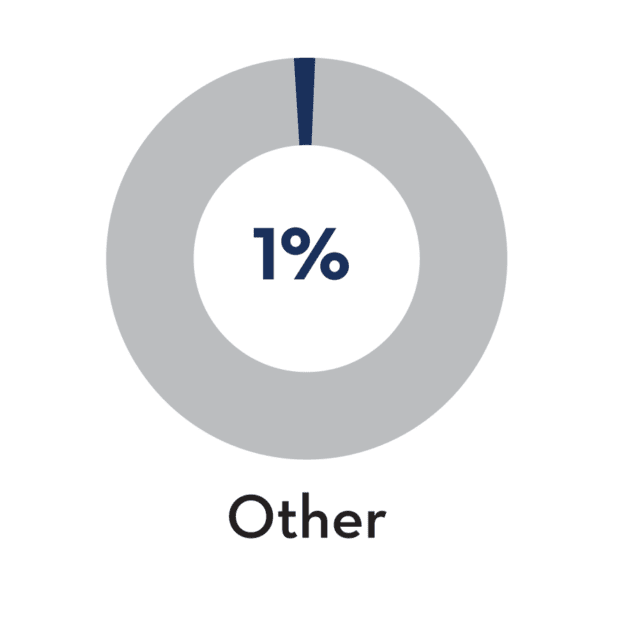 1%

Other