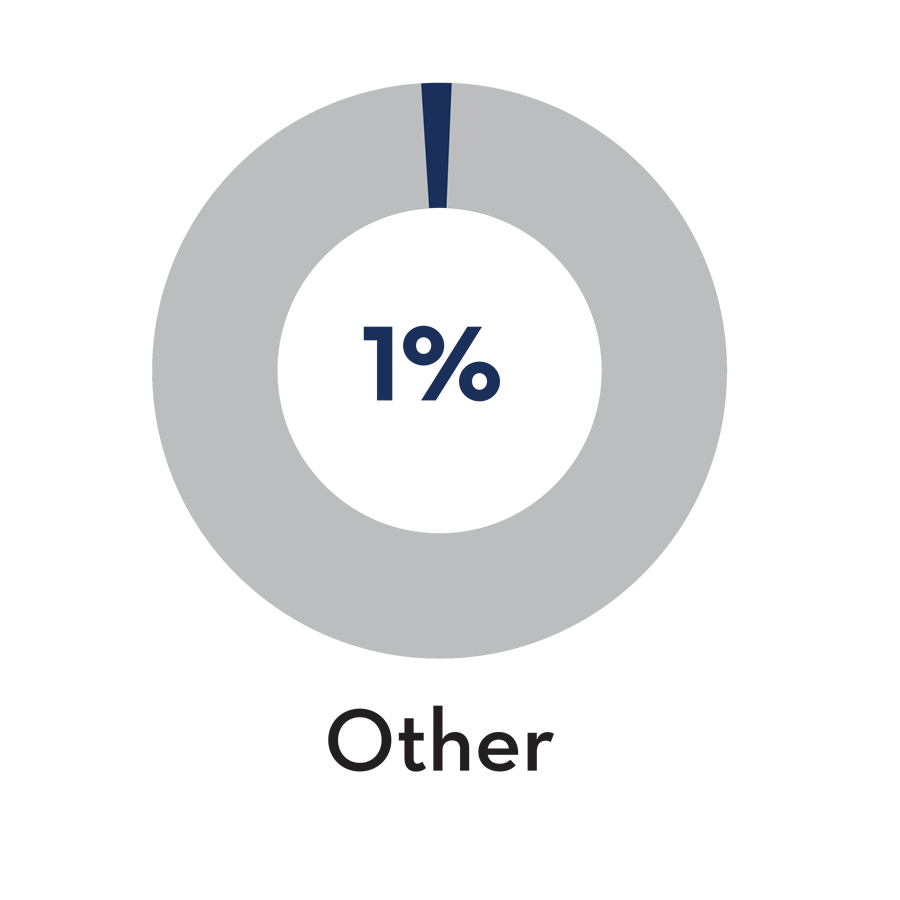 1%

Other