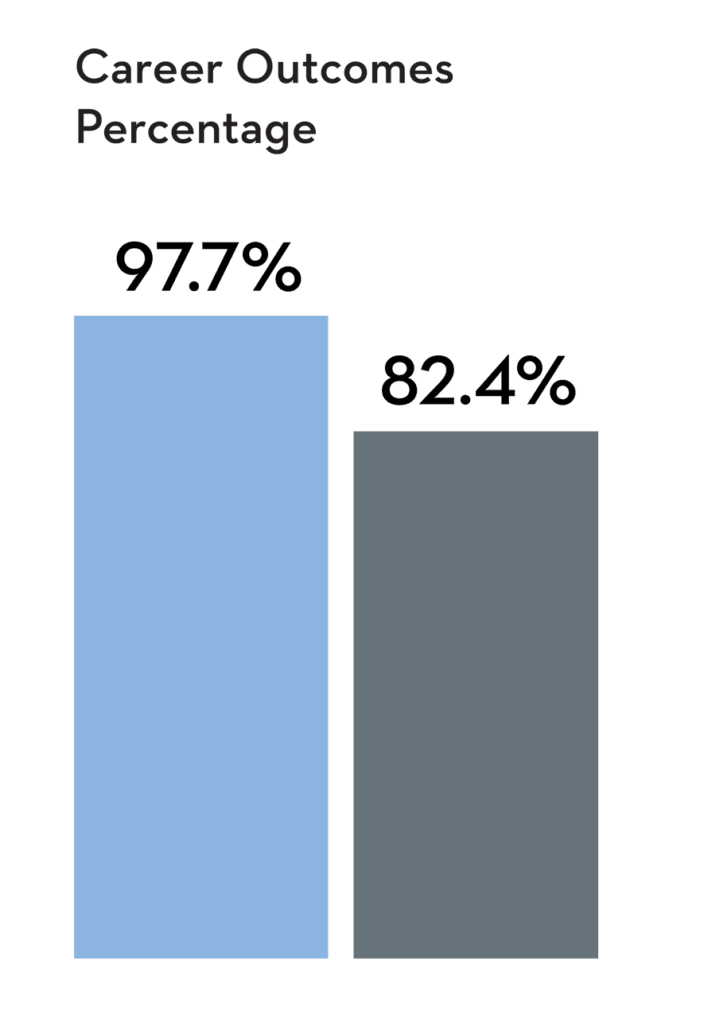 Career Outcomes
Percentage

97.7%

82.4%