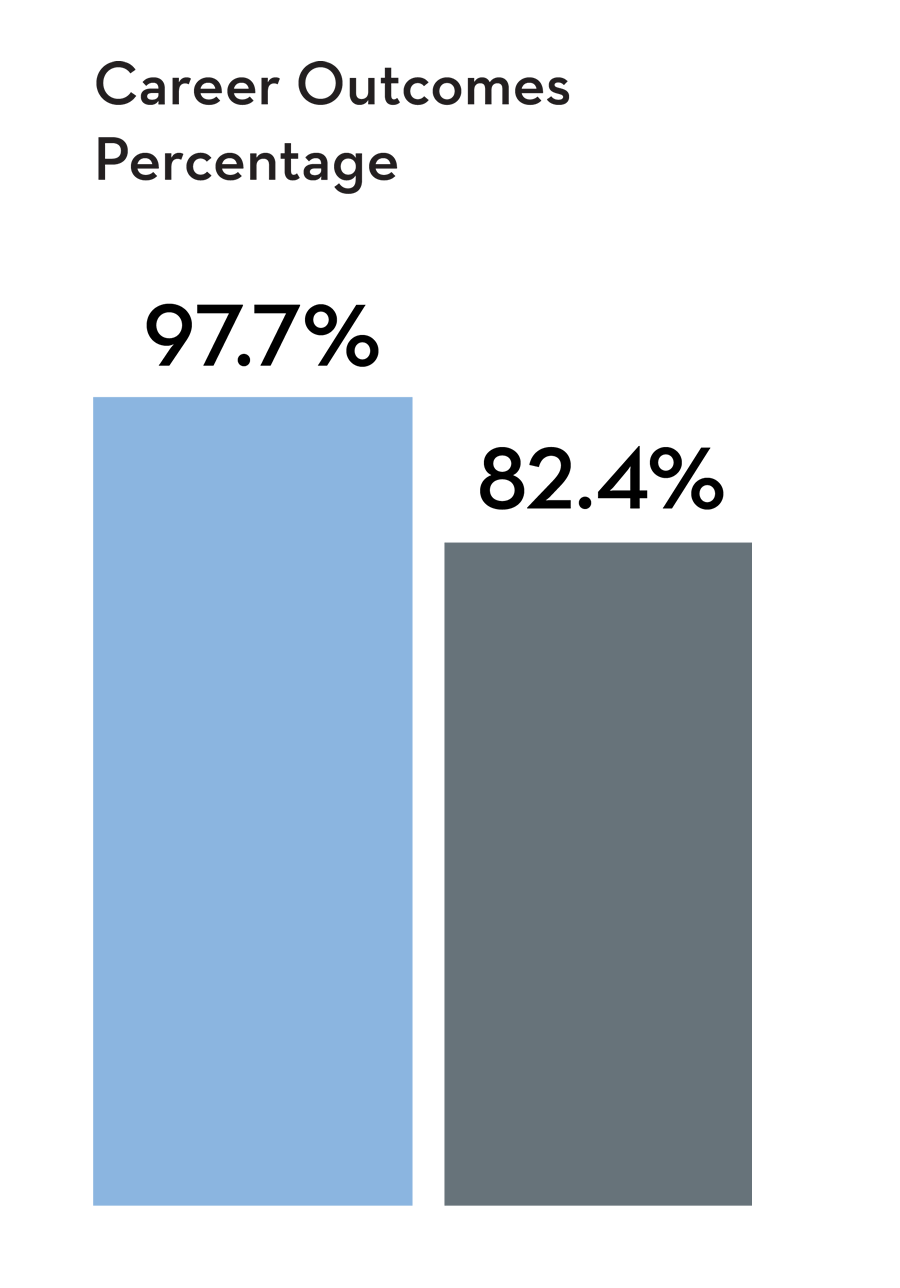 Career Outcomes Percentage

97.7%

82.4%