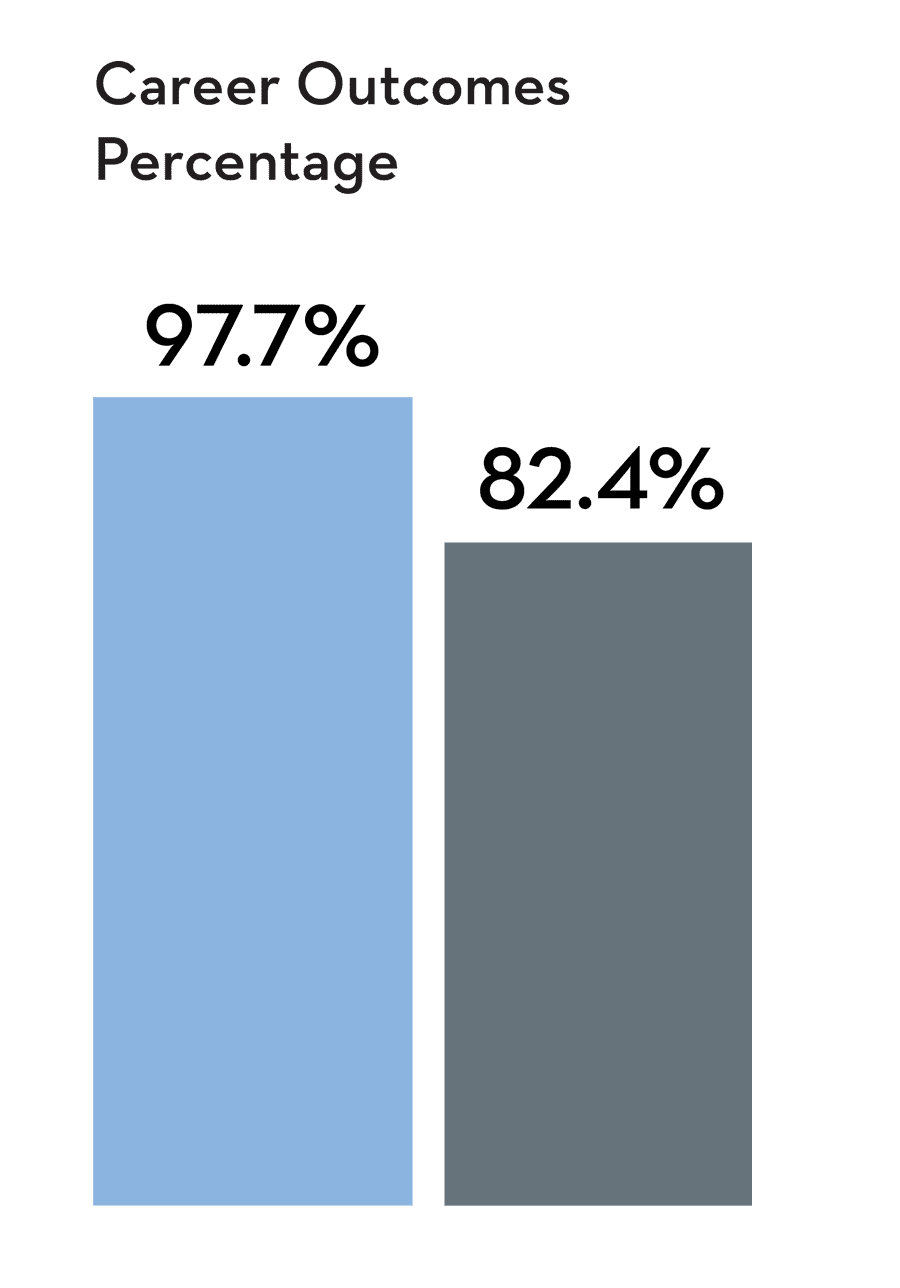 Career Outcomes Percentage

97.7%

82.4%