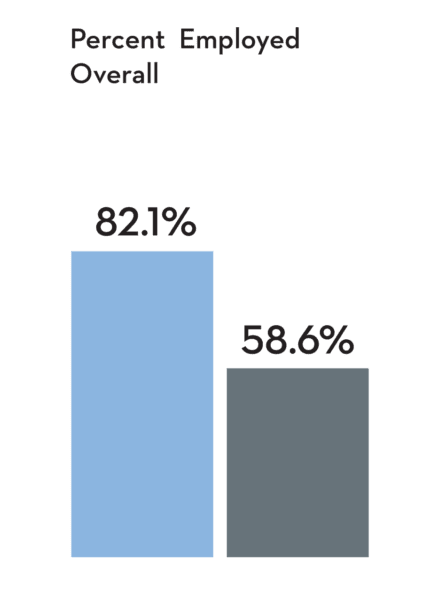 Percent Employed Overall

82.1%

58.6%