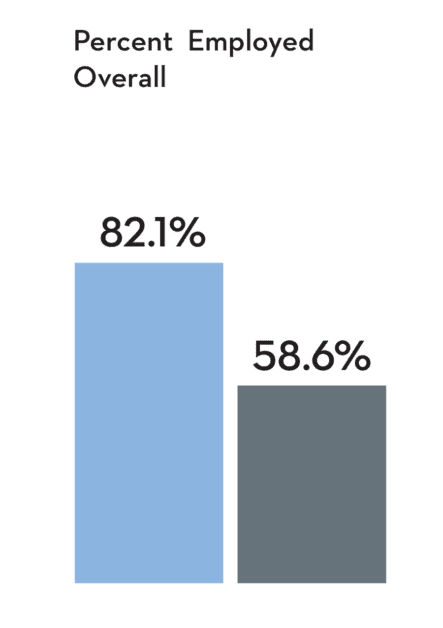 Percent Employed Overall

82.1%

58.6%