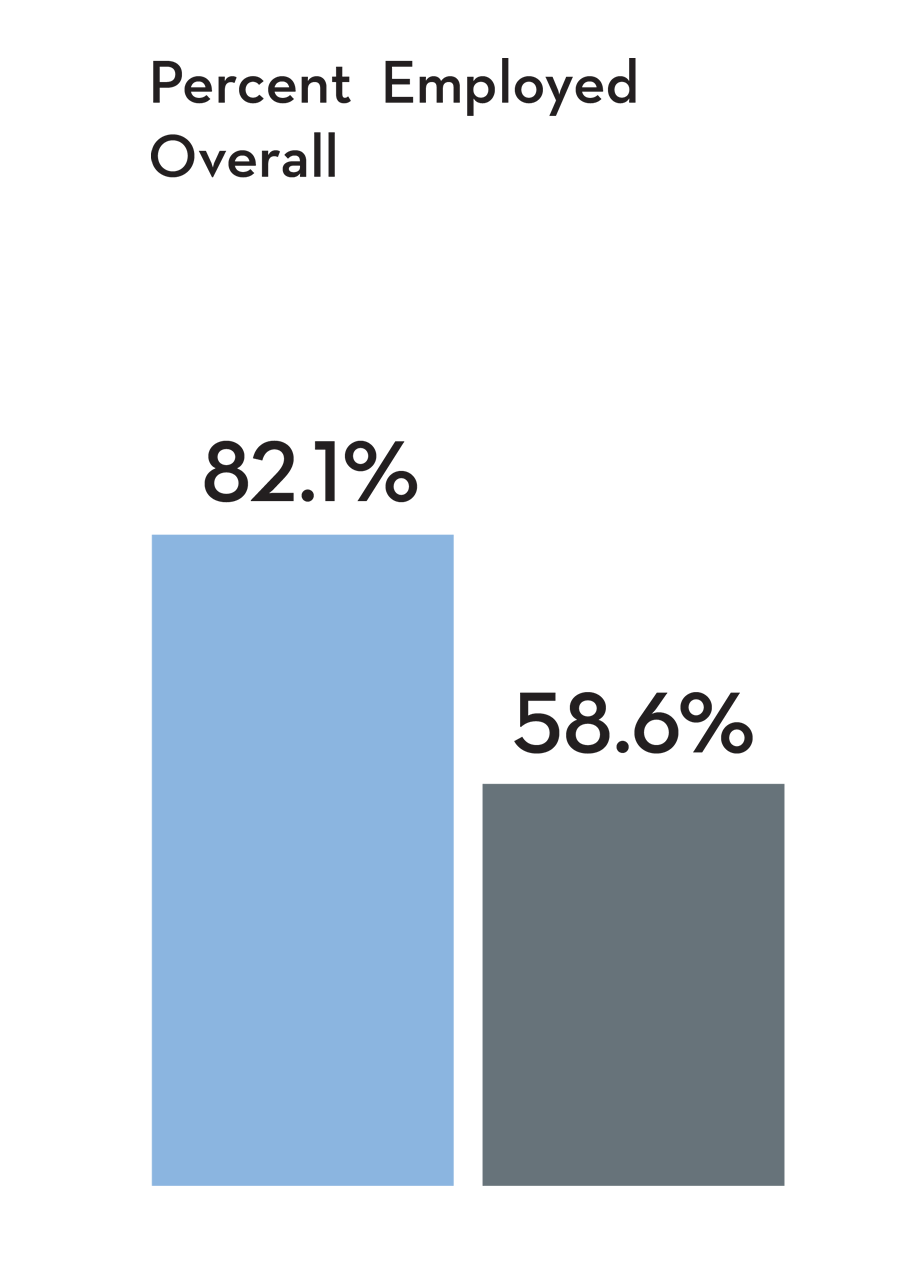 Percent Employed Overall

82.1%

58.6%