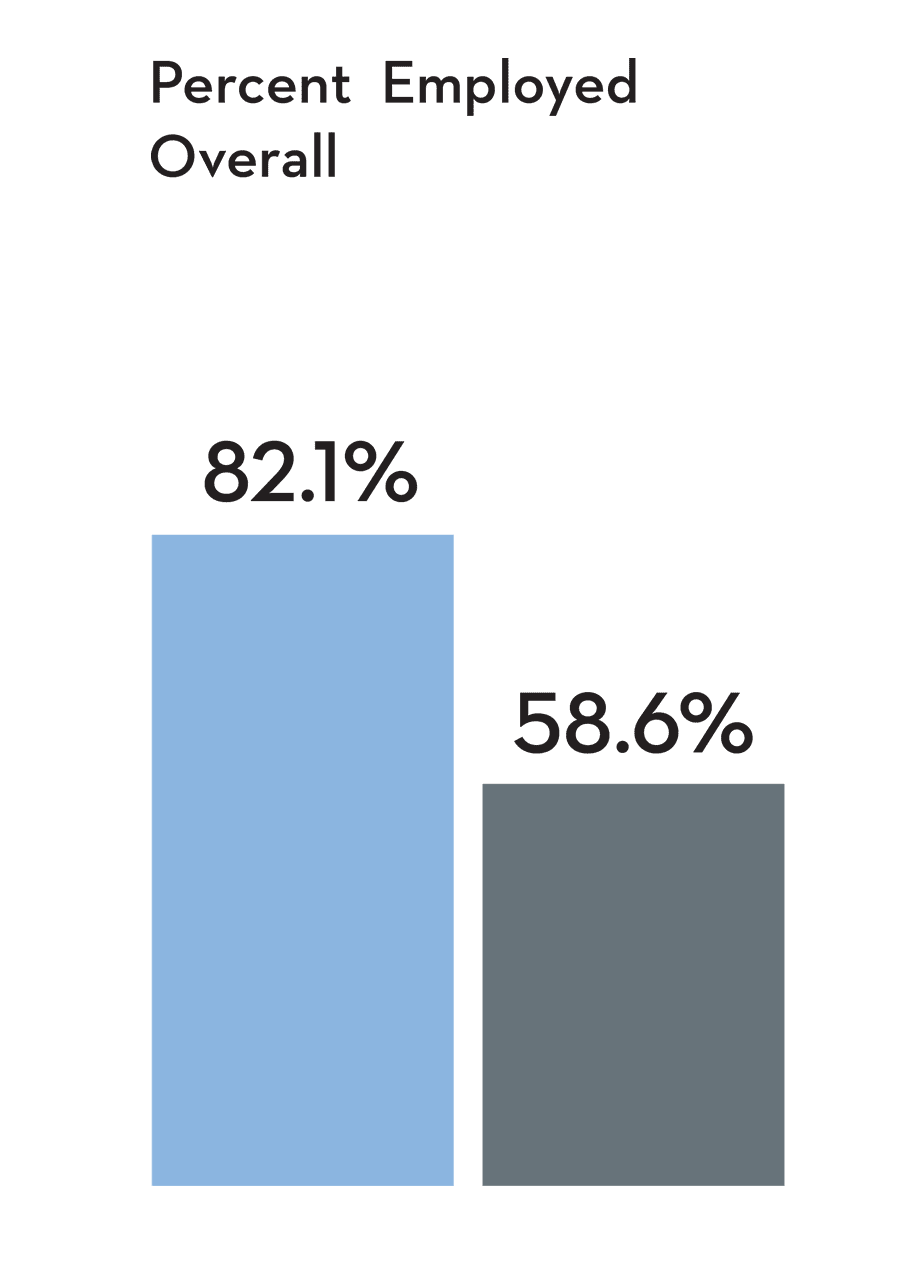 Percent Employed Overall

82.1%

58.6%