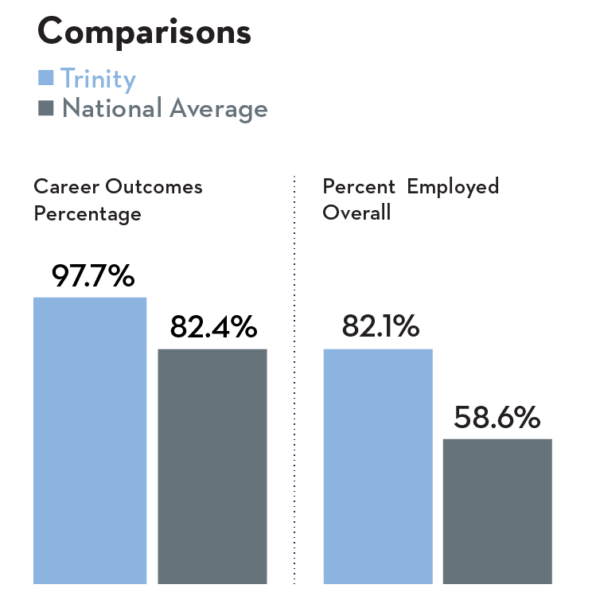 Comparisons

Trinity
National Average

Career Outcomes Percentage

97.7%

82.4%

Percent Employed Overall

82.1%

58.6%