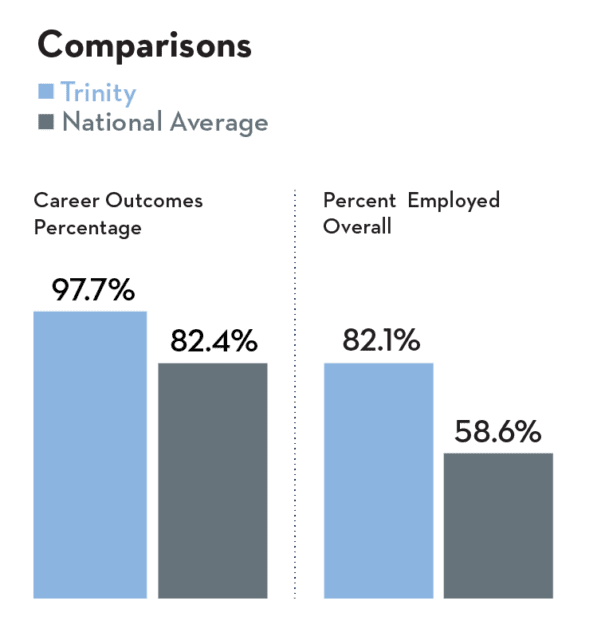 Comparisons
Trinity
National Average

Career Outcomes Percentage

97.7%

82.4%

Percent Employed Overall

82.1%

58.6%