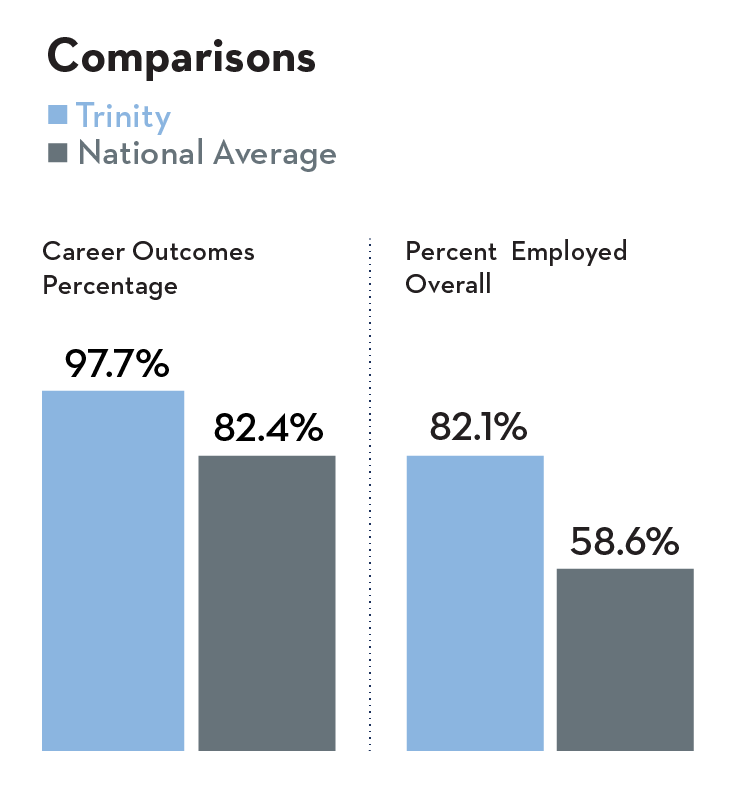 Comparisons
Trinity
National Average

Career Outcomes Percentage

97.7%
82.4%

Percent Employed Overall

82.1%
58.6%