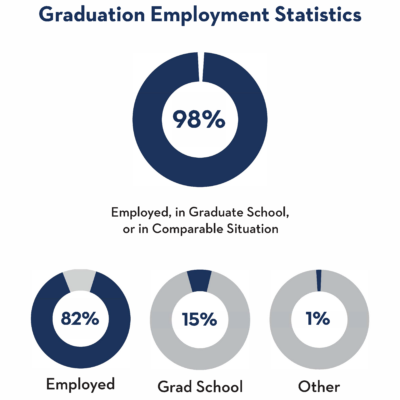 Graduation Employment Statistics

98%

Employed, in Graduate School, or in Comparable Situation

82%

Employed

15%

Grad School

1%

Other